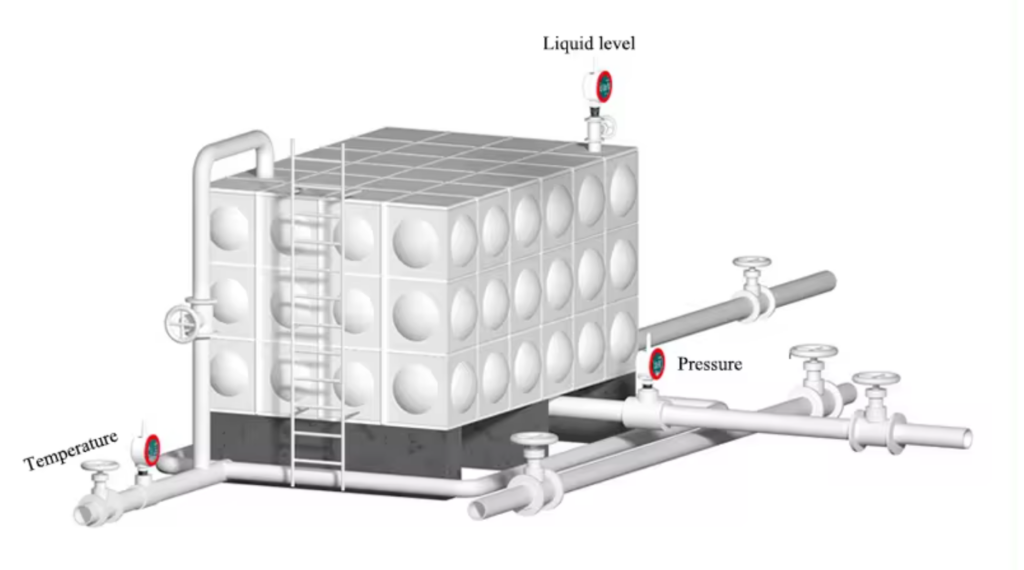 Liquid level

Pressure

Temperature